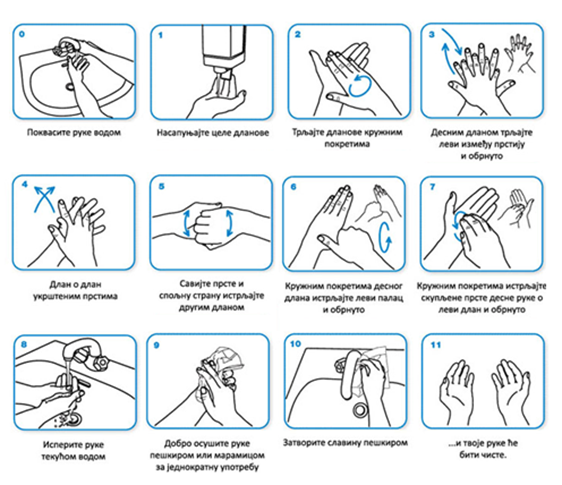 0

Поквасите руке водом

1

Насапуњајте целе дланове

2

Трљајте дланове кружним покретима

3

Десним дланом трљајте леви између прстију и обрнуто

4

Длан о длан укрштеним прстима

5

Савијте прсте и спољну страну истрљајте другим дланом

6

Кружним покретима десног длана истрљајте леви палац и обрнуто

7

Кружним покретима истрљајте скупљене прсте десне руке о леви длан и обрнуто

8

Исперите руке текућом водом

9

Добро осушите руке пешкиром или марамицом за једнократну употребу

10

Затворите славину пешкиром

11

...и твоје руке ће бити чисте.